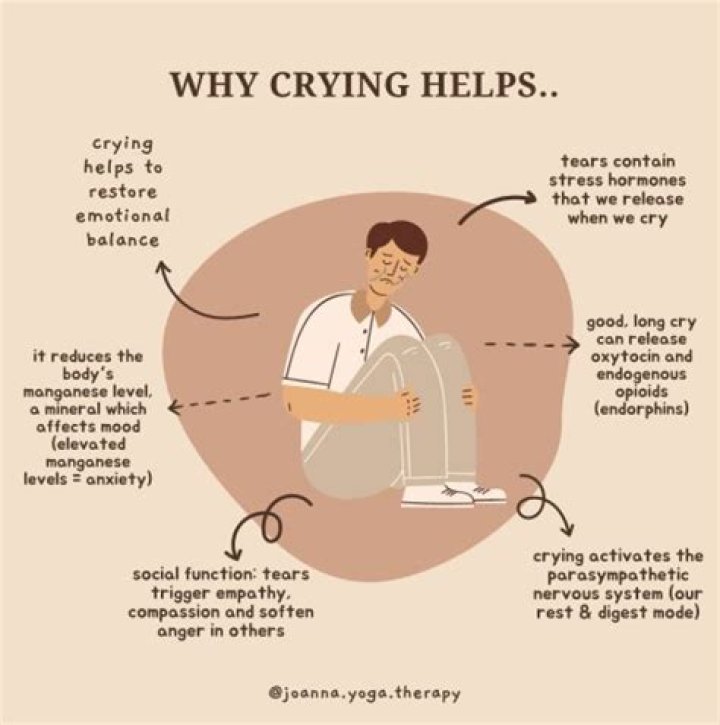 WHY CRYING HELPS..

crying helps to restore emotional balance

tears contain stress hormones that we release when we cry

it reduces the body's manganese level, a mineral which affects mood (elevated manganese levels = anxiety)

good, long cry can release oxytocin and endogenous opioids (endorphins)

social function: tears trigger empathy, compassion and soften anger in others

crying activates the parasympathetic nervous system (our rest & digest mode)

@joanna.yoga.therapy