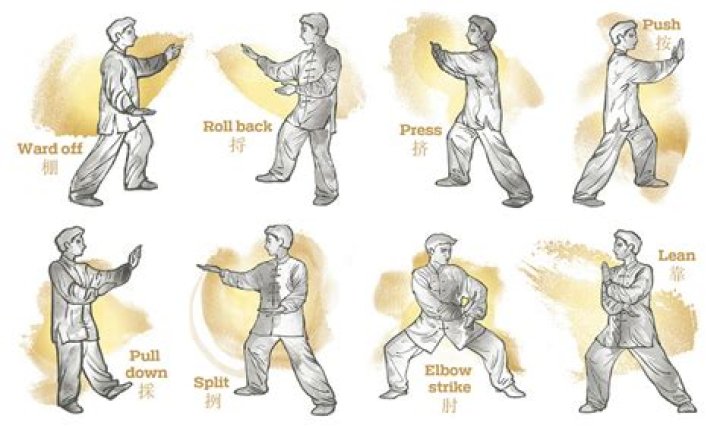 Ward off
棚

Roll back
捋

Press
挤

Push
按

Pull down
採

Split
挒

Elbow strike
肘

Lean
靠