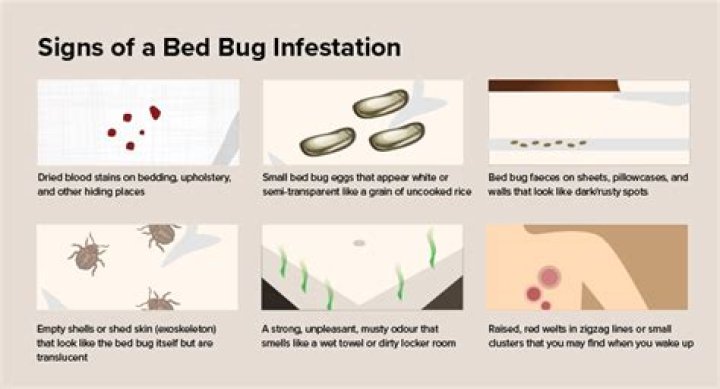 Signs of a Bed Bug Infestation

Dried blood stains on bedding, upholstery, and other hiding places

Small bed bug eggs that appear white or semi-transparent like a grain of uncooked rice

Bed bug faeces on sheets, pillowcases, and walls that look like dark/rusty spots

Empty shells or shed skin (exoskeleton) that look like the bed bug itself but are translucent

A strong, unpleasant, musty odour that smells like a wet towel or dirty locker room

Raised, red welts in zigzag lines or small clusters that you may find when you wake up